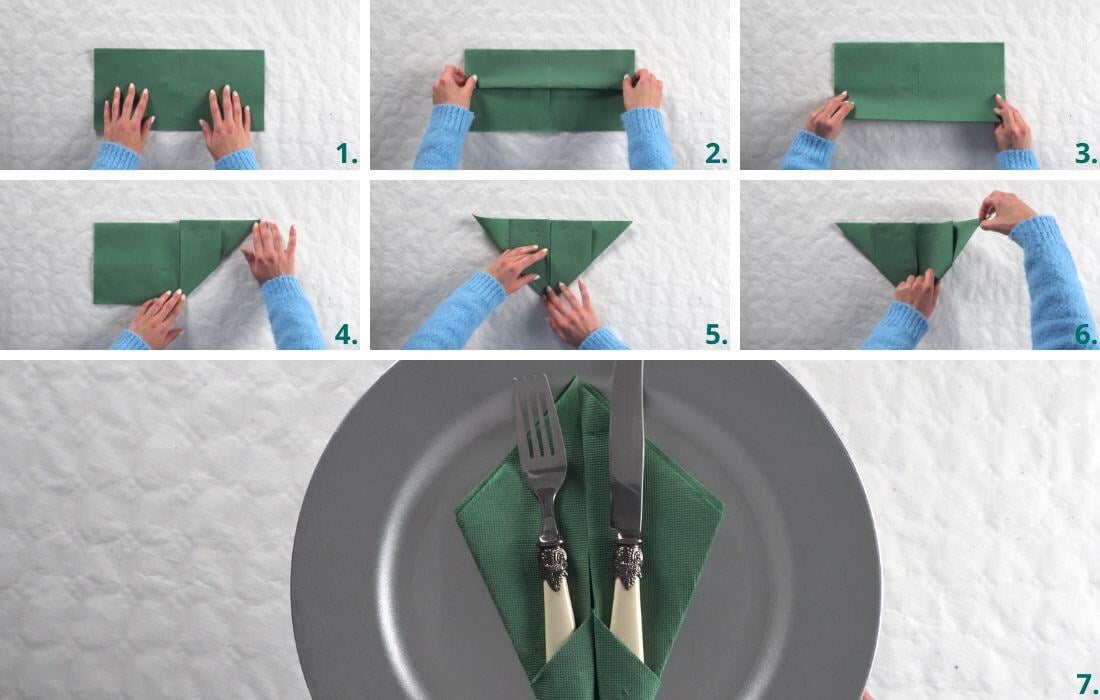 1.

2.

3.

4.

5.

6.

7.